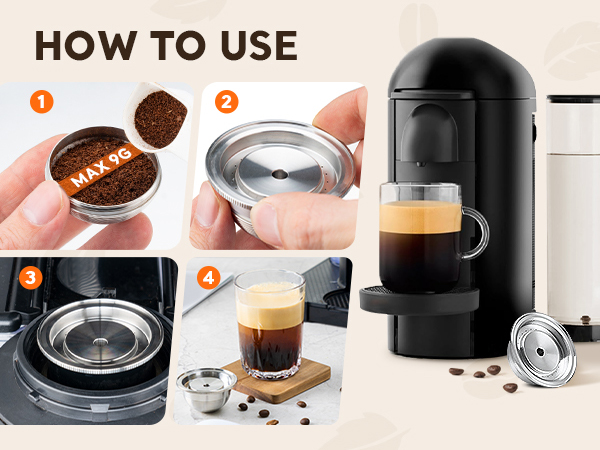 HOW TO USE

1

MAX 9G

2

3

4