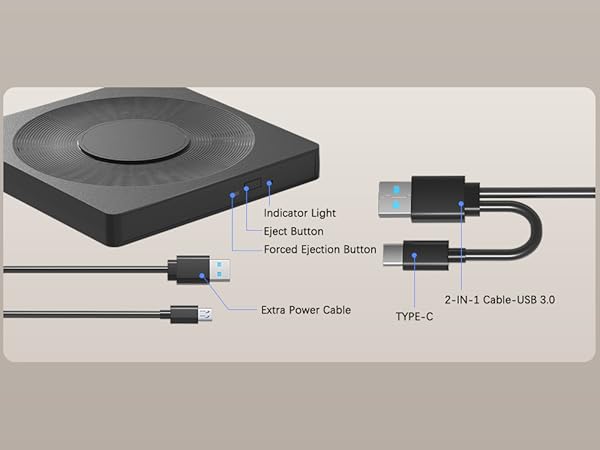 Indicator Light
Eject Button
Forced Ejection Button
Extra Power Cable
TYPE-C
2-IN-1 Cable-USB 3.0