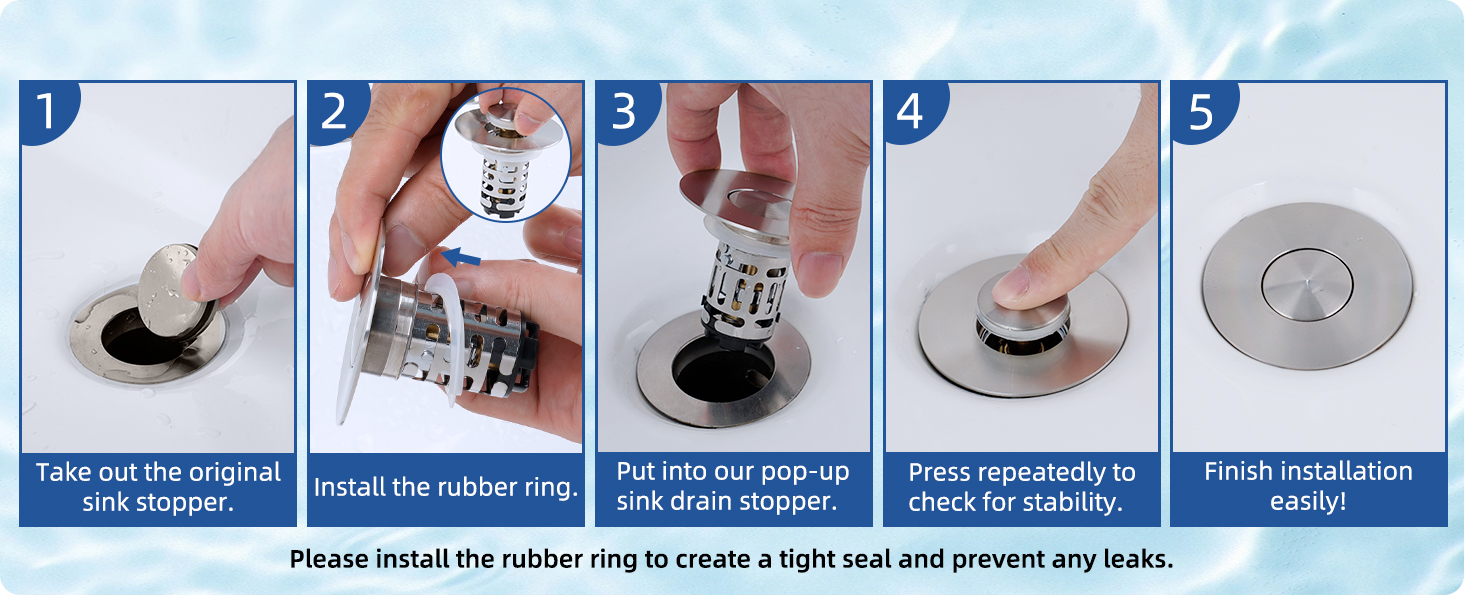 1
Take out the original sink stopper.

2
Install the rubber ring.

3
Put into our pop-up sink drain stopper.

4
Press repeatedly to check for stability.

5
Finish installation easily!

Please install the rubber ring to create a tight seal and prevent any leaks.