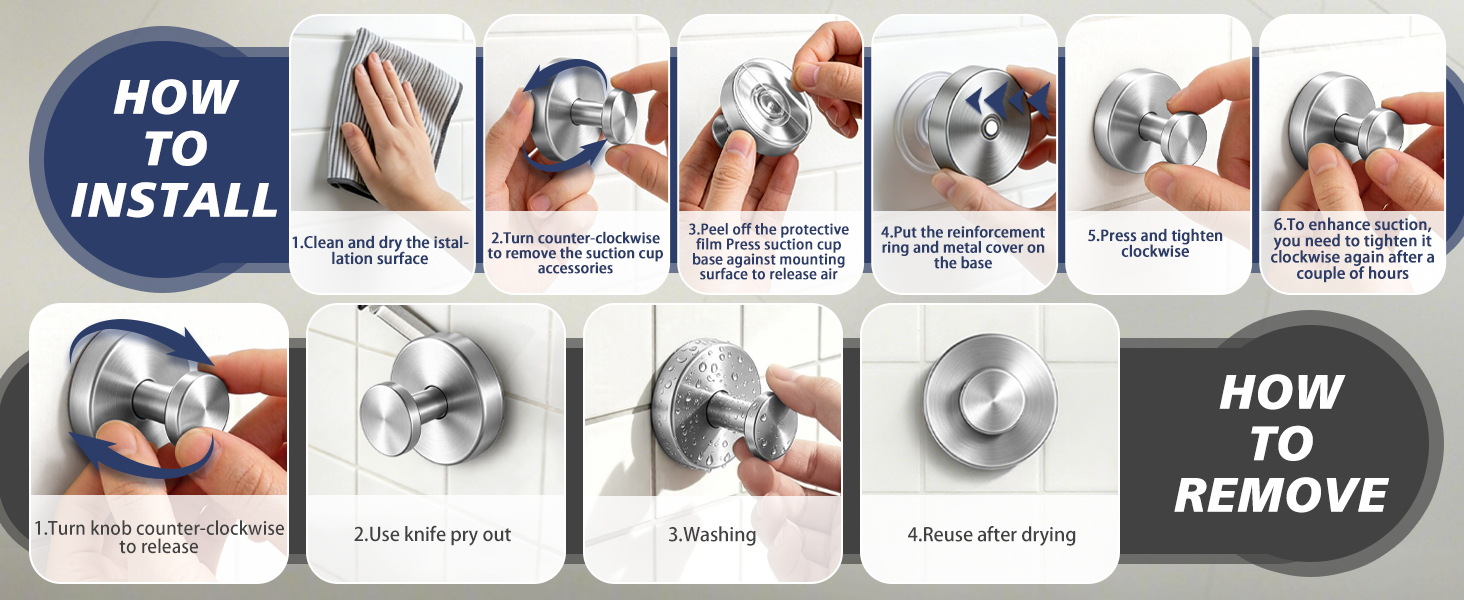 HOW TO INSTALL

1.Clean and dry the istallation surface

2.Turn counter-clockwise to remove the suction cup accessories

3.Peel off the protective film Press suction cup base against mounting surface to release air

4.Put the reinforcement ring and metal cover on the base

5.Press and tighten clockwise

6.To enhance suction, you need to tighten it clockwise again after a couple of hours

1.Turn knob counter-clockwise to release

2.Use knife pry out

3.Washing

4.Reuse after drying

HOW TO REMOVE