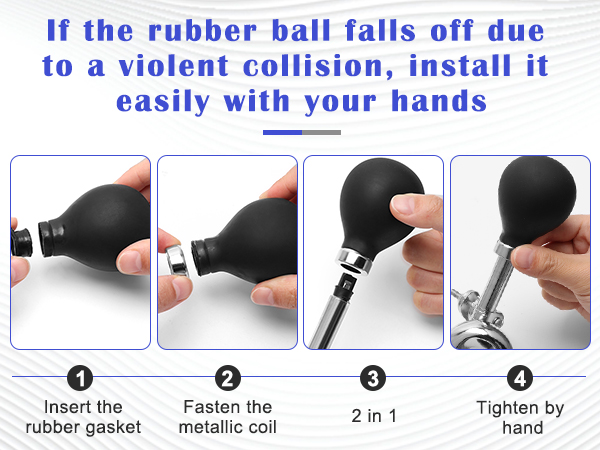 If the rubber ball falls off due to a violent collision, install it easily with your hands

1
Insert the rubber gasket

2
Fasten the metallic coil

3
2 in 1

4
Tighten by hand