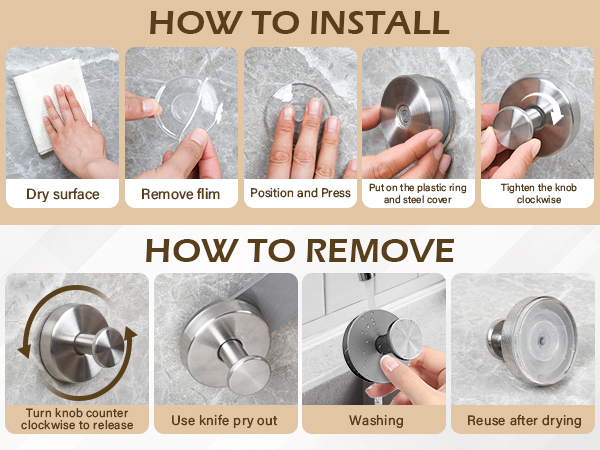 HOW TO INSTALL

Dry surface

Remove flim

Position and Press

Put on the plastic ring and steel cover

Tighten the knob clockwise

HOW TO REMOVE

Turn knob counter clockwise to release

Use knife pry out

Washing

Reuse after drying