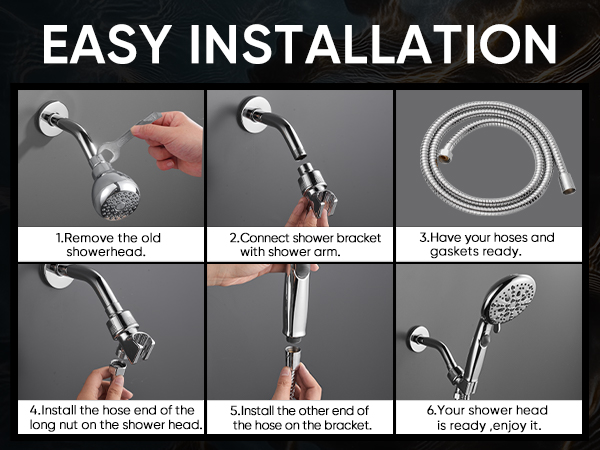 EASY INSTALLATION

1.Remove the old showerhead.

2.Connect shower bracket with shower arm.

3.Have your hoses and gaskets ready.

4.Install the hose end of the long nut on the shower head.

5.Install the other end of the hose on the bracket.

6.Your shower head is ready ,enjoy it.