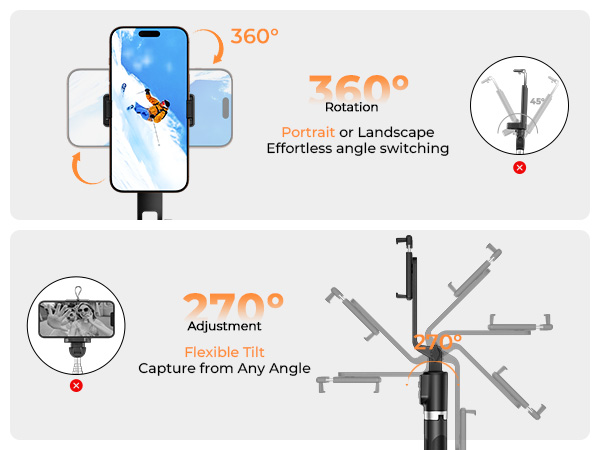 360°

360°
Rotation

Portrait or Landscape
Effortless angle switching

45°

270°
Adjustment

Flexible Tilt
Capture from Any Angle

270°