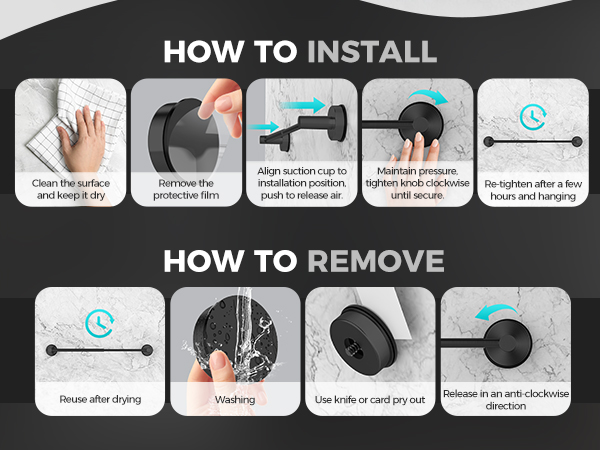 HOW TO INSTALL

Clean the surface and keep it dry

Remove the protective film

Align suction cup to installation position, push to release air.

Maintain pressure, tighten knob clockwise until secure.

Re-tighten after a few hours and hanging

HOW TO REMOVE

Reuse after drying

Washing

Use knife or card pry out

Release in an anti-clockwise direction