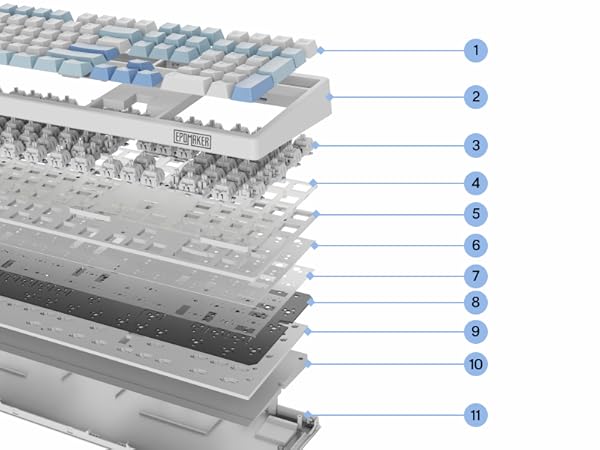 EPOMAKER
1
2
3
4
5
6
7
8
9
10
11