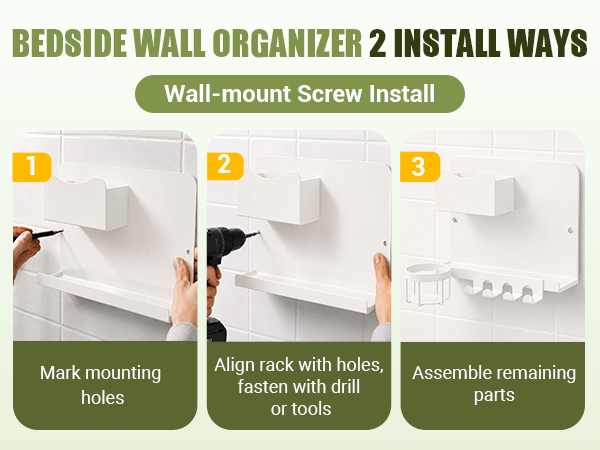 BEDSIDE WALL ORGANIZER 2 INSTALL WAYS

Wall-mount Screw Install

1

Mark mounting holes

2

Align rack with holes, fasten with drill or tools

3

Assemble remaining parts