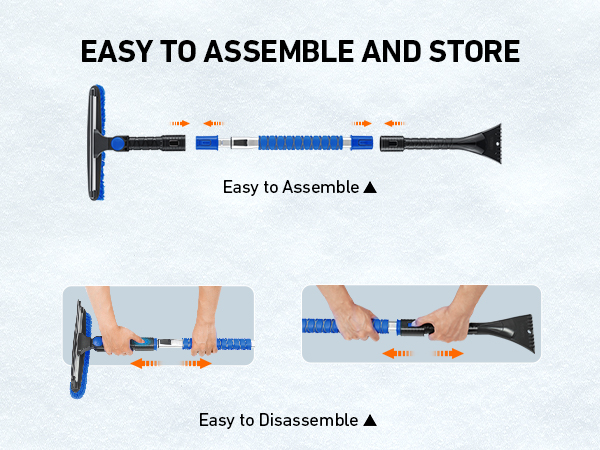 EASY TO ASSEMBLE AND STORE

Easy to Assemble ▲

Easy to Disassemble ▲