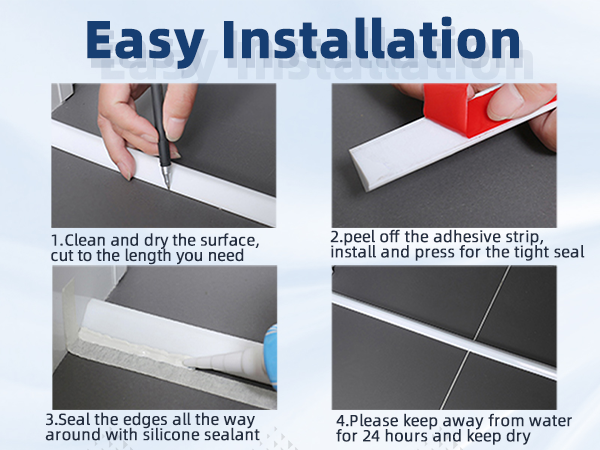 Easy Installation

1.Clean and dry the surface, cut to the length you need

2.peel off the adhesive strip, install and press for the tight seal

3.Seal the edges all the way around with silicone sealant

4.Please keep away from water for 24 hours and keep dry