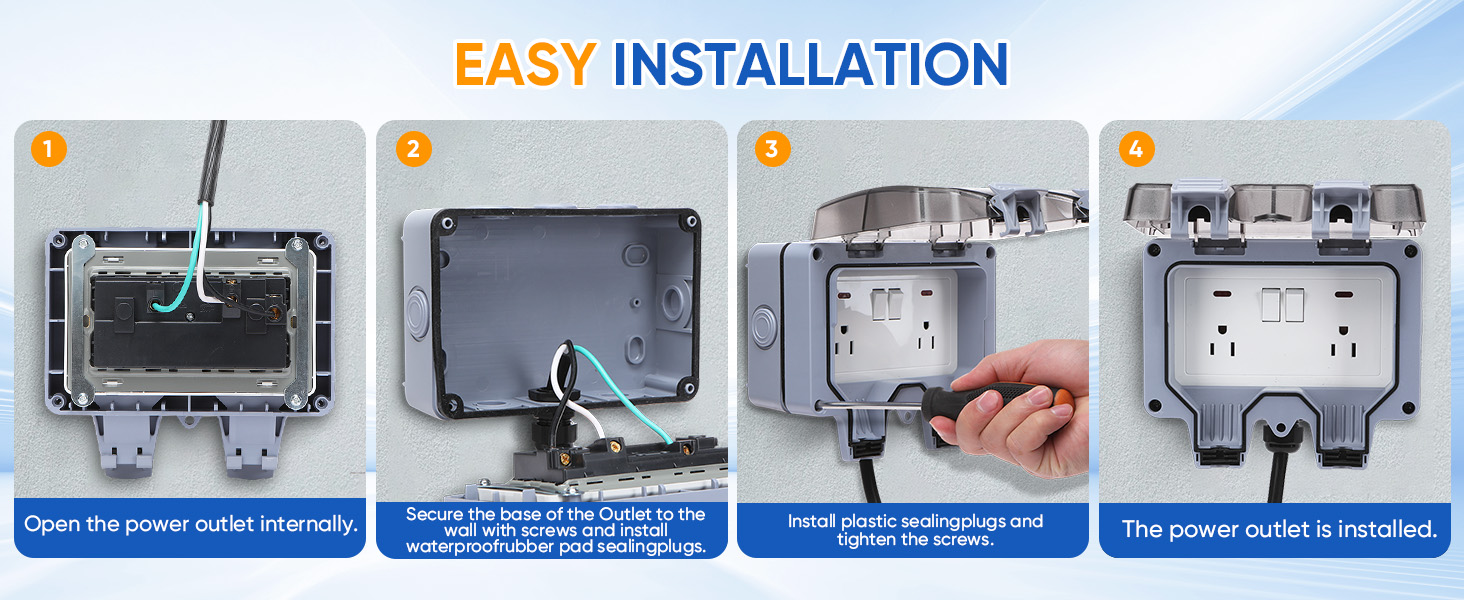 EASY INSTALLATION

1
Open the power outlet internally.

2
Secure the base of the Outlet to the wall with screws and install waterproofrubber pad sealingplugs.

3
Install plastic sealingplugs and tighten the screws.

4
The power outlet is installed.