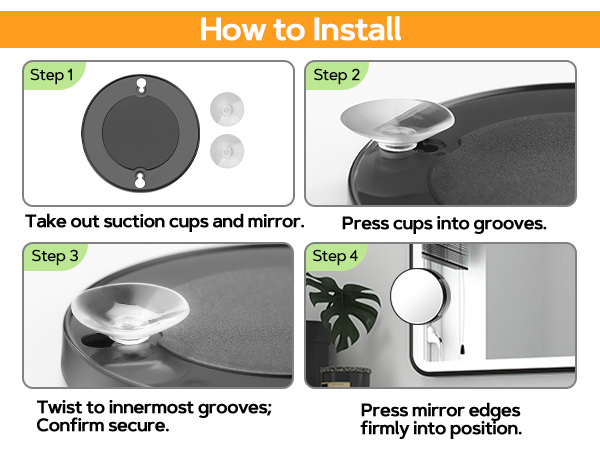 How to Install

Step 1

Take out suction cups and mirror.

Step 2

Press cups into grooves.

Step 3

Twist to innermost grooves; Confirm secure.

Step 4

Press mirror edges firmly into position.