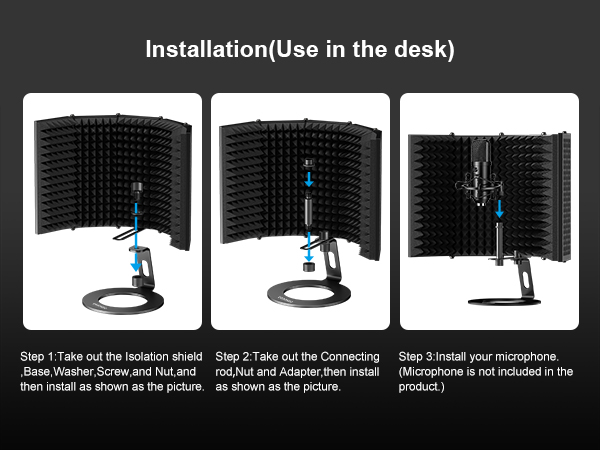 Installation(Use in the desk)

Step 1:Take out the Isolation shield ,Base,Washer,Screw,and Nut,and then install as shown as the picture.

Step 2:Take out the Connecting rod,Nut and Adapter,then install as shown as the picture.

Step 3:Install your microphone. (Microphone is not included in the product.)