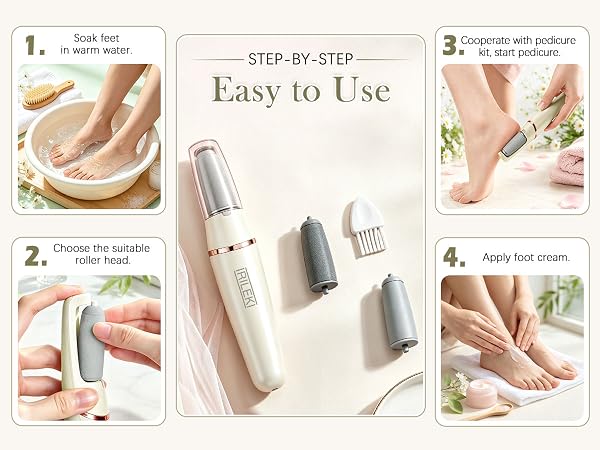 1. Soak feet in warm water.

2. Choose the suitable roller head.

STEP-BY-STEP

Easy to Use

RILEKI

3. Cooperate with pedicure kit, start pedicure.

4. Apply foot cream.