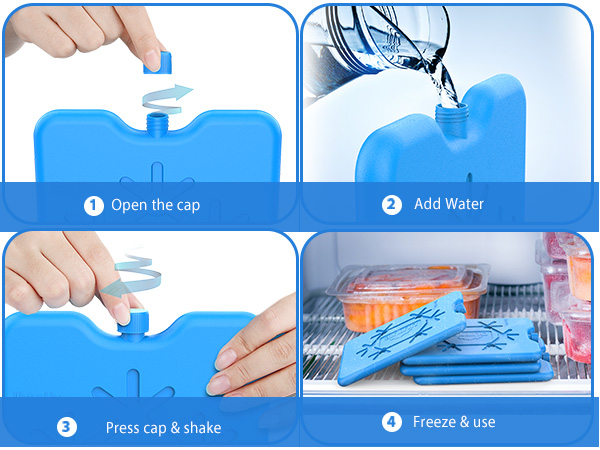 1 Open the cap

2 Add Water

3 Press cap & shake

4 Freeze & use