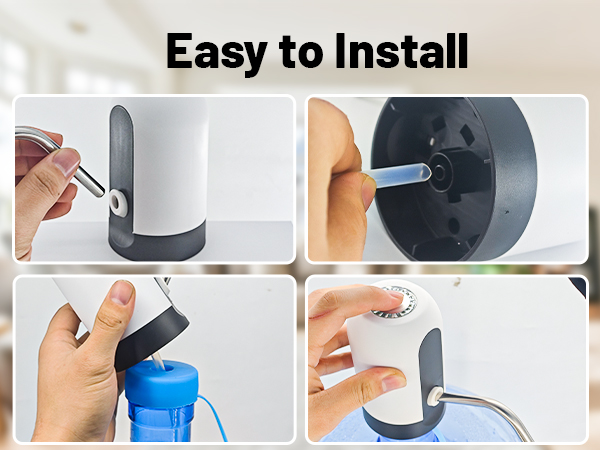 Easy to Install