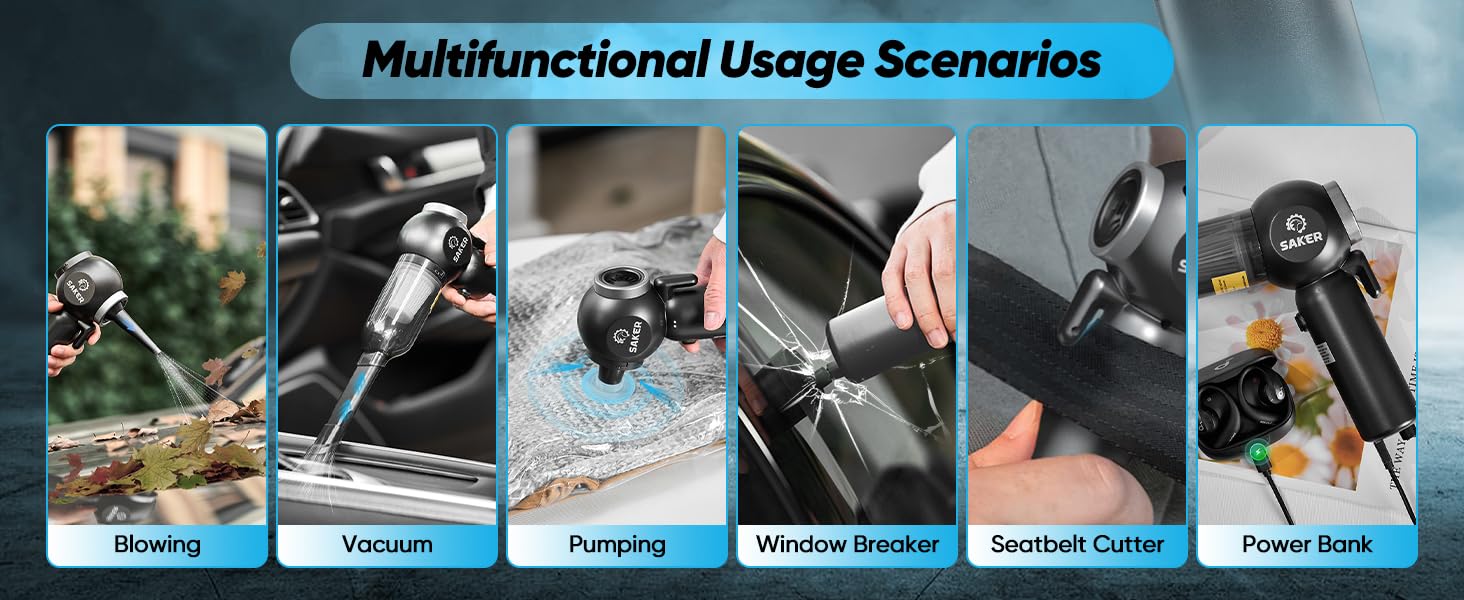 Multifunctional Usage Scenarios

SAKER

Blowing

SAKER

Vacuum

SAKER

Pumping

Window Breaker

Seatbelt Cutter

SAKER

Power Bank