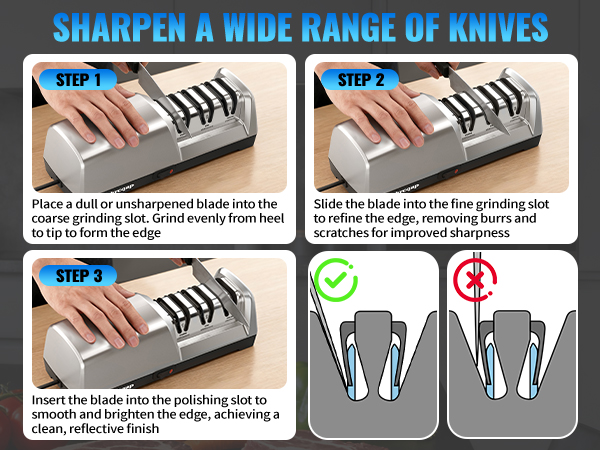 SHARPEN A WIDE RANGE OF KNIVES

STEP 1

Place a dull or unsharpened blade into the coarse grinding slot. Grind evenly from heel to tip to form the edge

STEP 2

Slide the blade into the fine grinding slot to refine the edge, removing burrs and scratches for improved sharpness

STEP 3

Insert the blade into the polishing slot to smooth and brighten the edge, achieving a clean, reflective finish