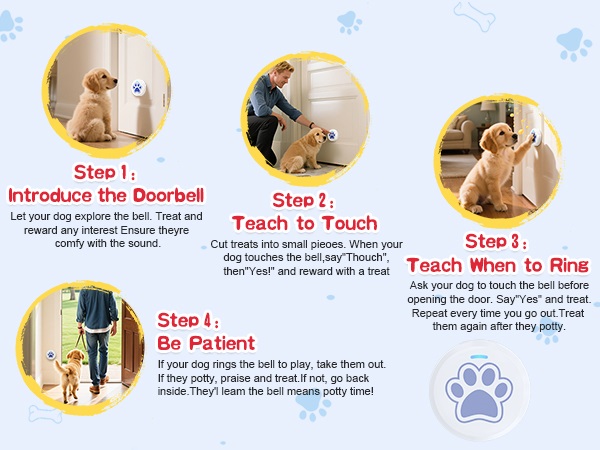 Step 1：
Introduce the Doorbell

Let your dog explore the bell. Treat and reward any interest Ensure theyre comfy with the sound.

Step 2：
Teach to Touch

Cut treats into small pieoes. When your dog touches the bell,say"Thouch", then"Yes!" and reward with a treat

Step 3：
Teach When to Ring

Ask your dog to touch the bell before opening the door. Say"Yes" and treat. Repeat every time you go out.Treat them again after they potty.

Step 4：
Be Patient

If your dog rings the bell to play, take them out. If they potty, praise and treat.If not, go back inside.They'l leam the bell means potty time!