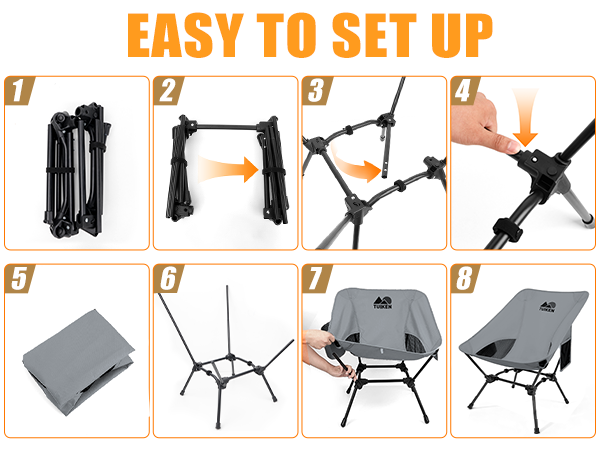 EASY TO SET UP

1

2

3

4

5

6

7

TUIKEN

8

TUIKEN