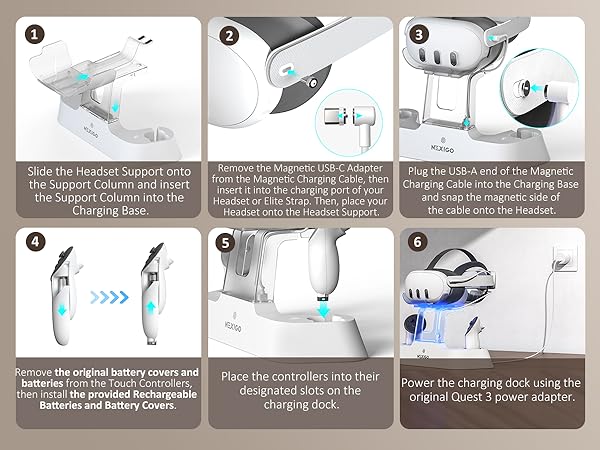 1

NEXIGO

Slide the Headset Support onto the Support Column and insert the Support Column into the Charging Base.

2

Remove the Magnetic USB-C Adapter from the Magnetic Charging Cable, then insert it into the charging port of your Headset or Elite Strap. Then, place your Headset onto the Headset Support.

3

NEXIGO

Plug the USB-A end of the Magnetic Charging Cable into the Charging Base and snap the magnetic side of the cable onto the Headset.

4

Remove the original battery covers and batteries from the Touch Controllers, then install the provided Rechargeable Batteries and Battery Covers.

5

NEXIGO

Place the controllers into their designated slots on the charging dock.

6

NEXIGO

Power the charging dock using the original Quest 3 power adapter.