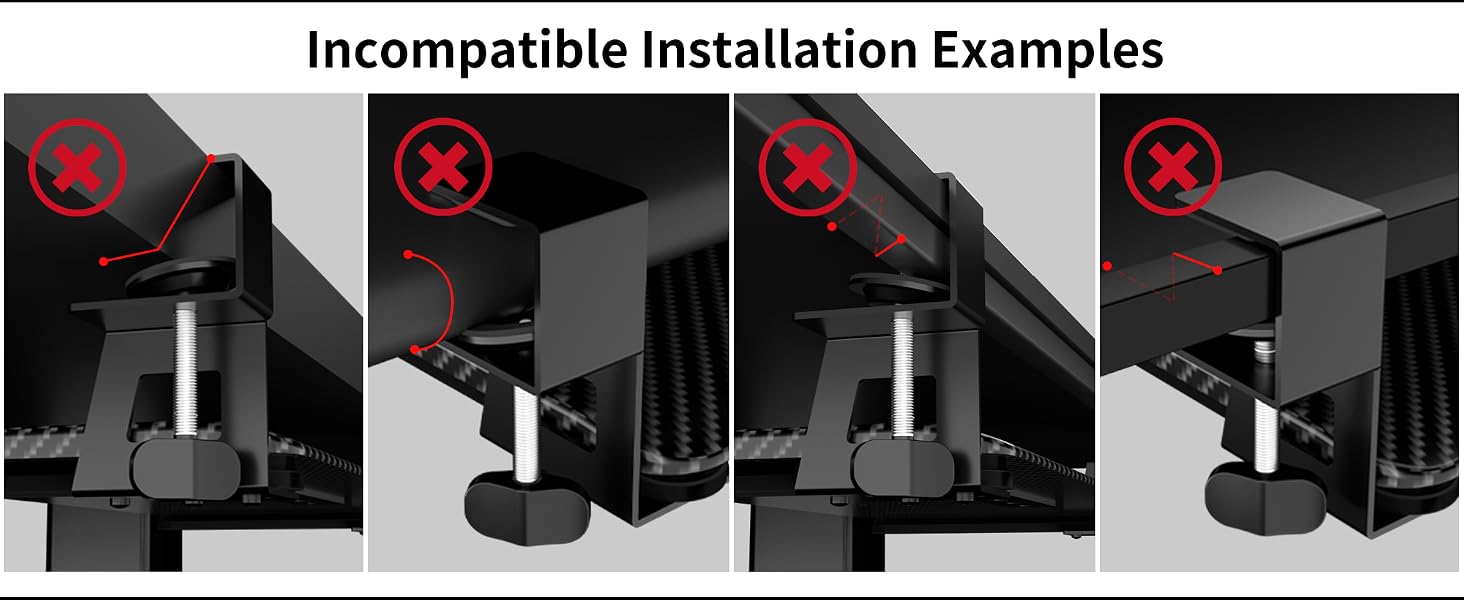 Incompatible Installation Examples