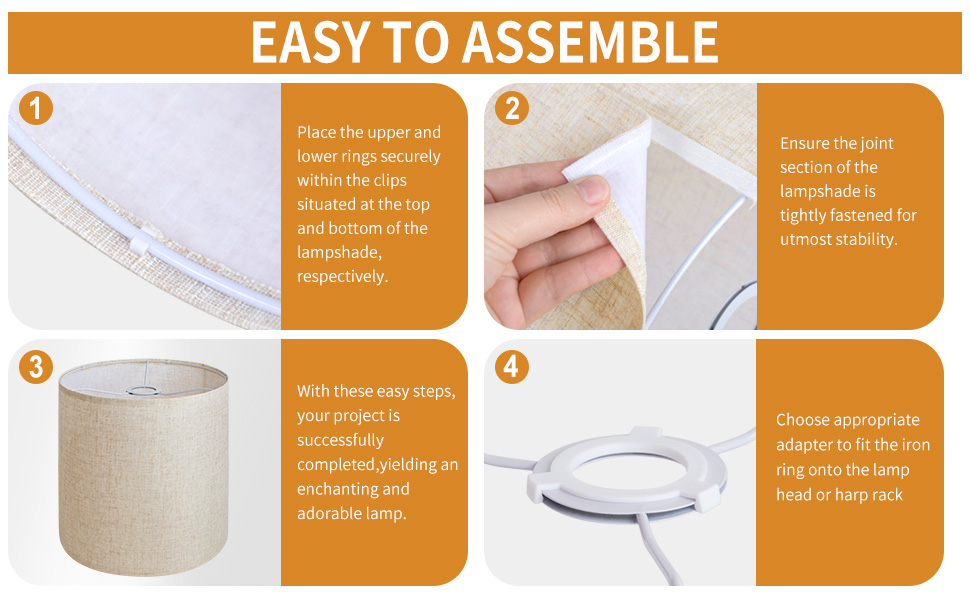 EASY TO ASSEMBLE

1

Place the upper and lower rings securely within the clips situated at the top and bottom of the lampshade, respectively.

2

Ensure the joint section of the lampshade is tightly fastened for utmost stability.

3

With these easy steps, your project is successfully completed,yielding an enchanting and adorable lamp.

4

Choose appropriate adapter to fit the iron ring onto the lamp head or harp rack