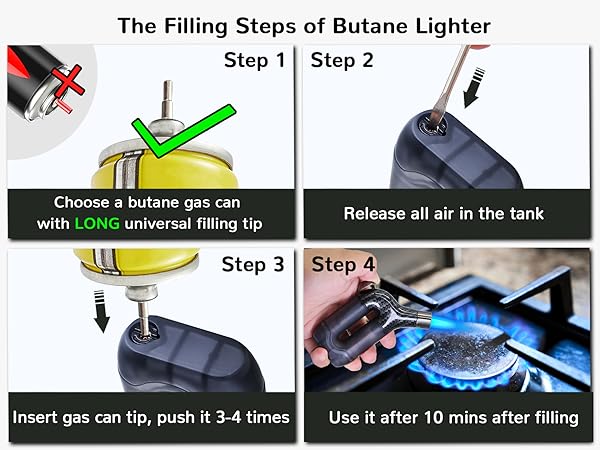 The Filling Steps of Butane Lighter

Step 1

Choose a butane gas can with LONG universal filling tip

Step 2

Release all air in the tank

Step 3

Insert gas can tip, push it 3-4 times

Step 4

Use it after 10 mins after filling