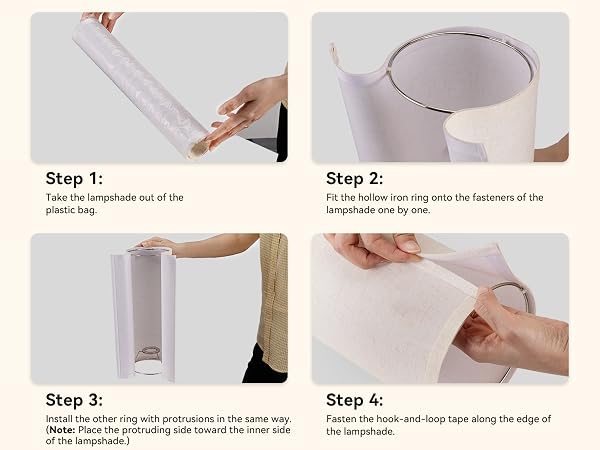 Step 1:
Take the lampshade out of the plastic bag.

Step 2:
Fit the hollow iron ring onto the fasteners of the lampshade one by one.

Step 3:
Install the other ring with protrusions in the same way. (Note: Place the protruding side toward the inner side of the lampshade.)

Step 4:
Fasten the hook-and-loop tape along the edge of the lampshade.