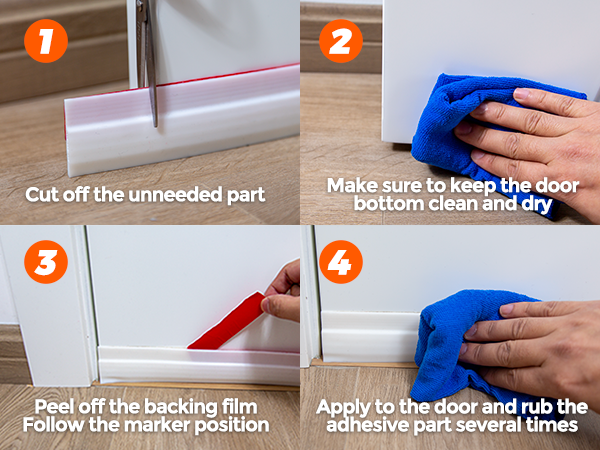 1

Cut off the unneeded part

2

Make sure to keep the door bottom clean and dry

3

Peel off the backing film
Follow the marker position

4

Apply to the door and rub the adhesive part several times