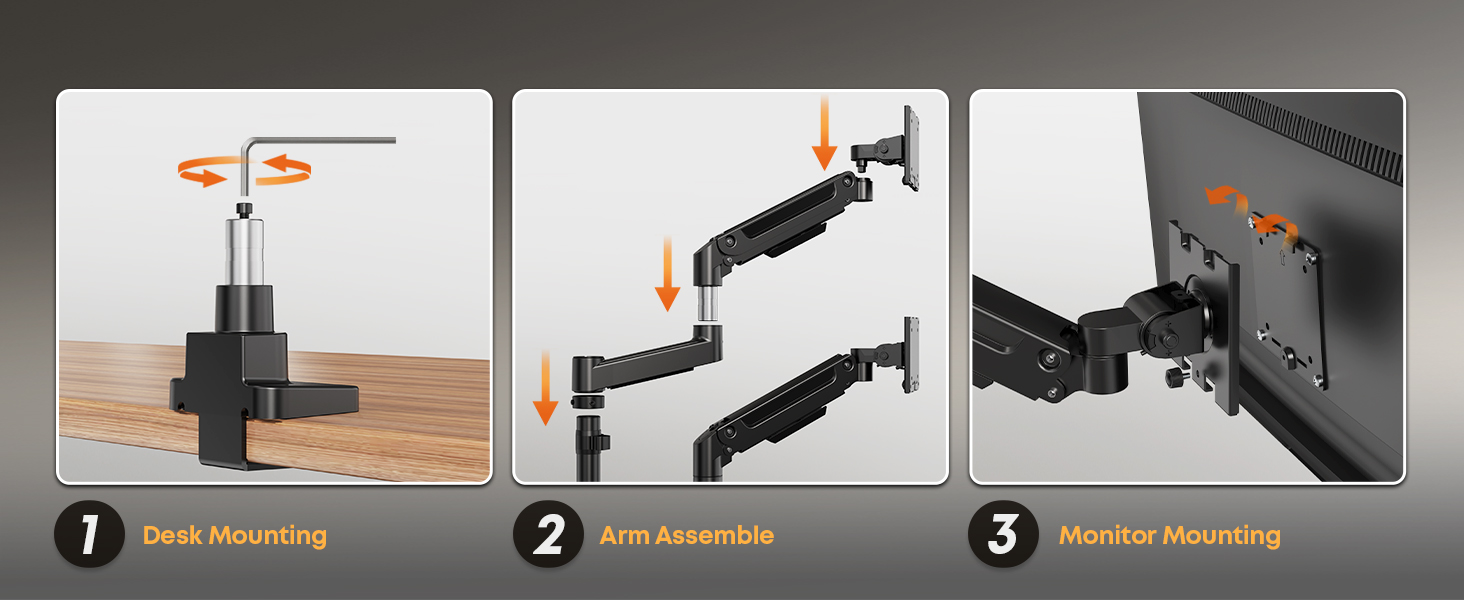 1 Desk Mounting

2 Arm Assemble

3 Monitor Mounting