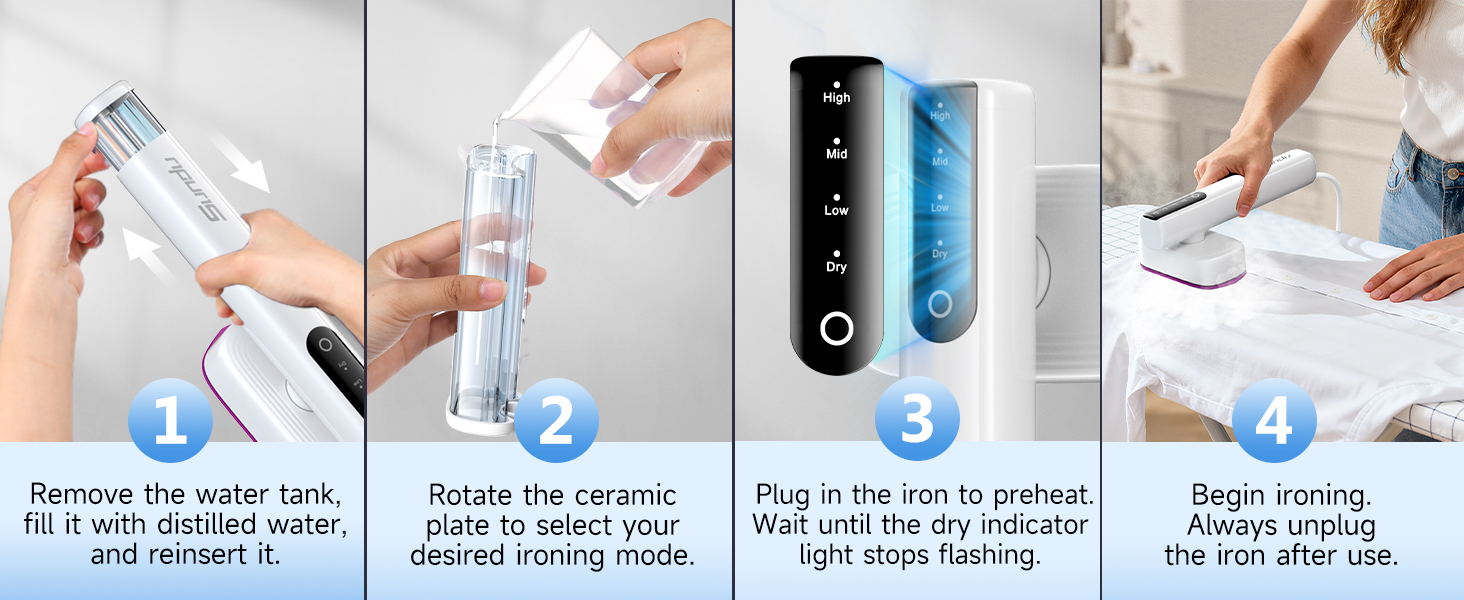 Sundu

1

Remove the water tank, fill it with distilled water, and reinsert it.

2

Rotate the ceramic plate to select your desired ironing mode.

High
Mid
Low
Dry

High
Mid
Low
Dry

3

Plug in the iron to preheat. Wait until the dry indicator light stops flashing.

4

Begin ironing. Always unplug the iron after use.