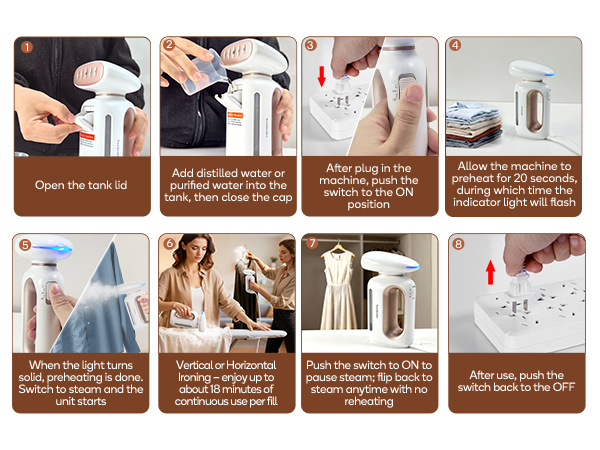 1

Open the tank lid

2

Add distilled water or purified water into the tank, then close the cap

3

After plug in the machine, push the switch to the ON position

4

Allow the machine to preheat for 20 seconds, during which time the indicator light will flash

5

When the light turns solid, preheating is done. Switch to steam and the unit starts

6

Vertical or Horizontal Ironing – enjoy up to about 18 minutes of continuous use per fill

7

Push the switch to ON to pause steam; flip back to steam anytime with no reheating

8

After use, push the switch back to the OFF