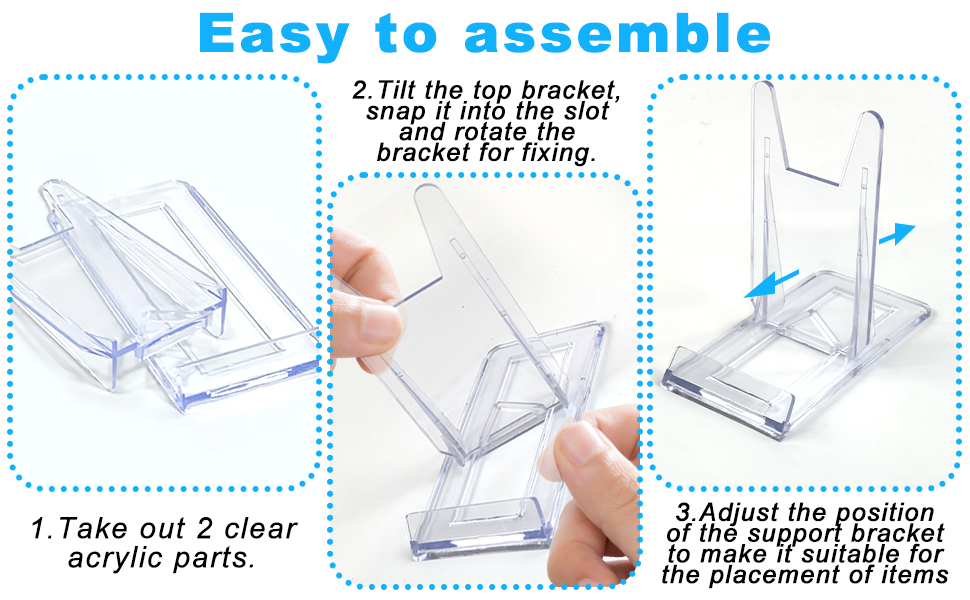 Easy to assemble

1.Take out 2 clear acrylic parts.

2.Tilt the top bracket, snap it into the slot and rotate the bracket for fixing.

3.Adjust the position of the support bracket to make it suitable for the placement of items