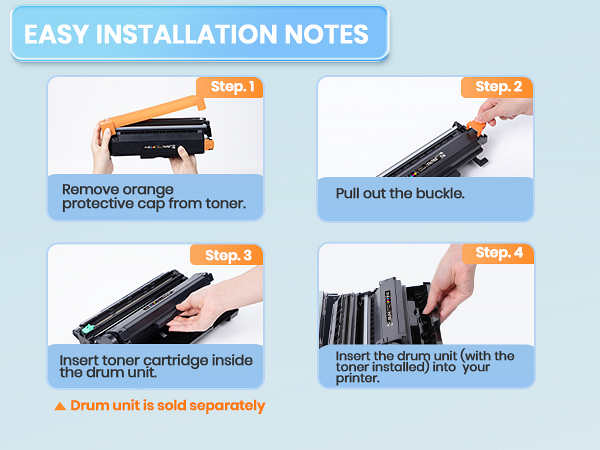 EASY INSTALLATION NOTES

Step. 1

Remove orange protective cap from toner.

Step. 2

Pull out the buckle.

Step. 3

Insert toner cartridge inside the drum unit.

▲ Drum unit is sold separately

Step. 4

Insert the drum unit (with the toner installed) into your printer.