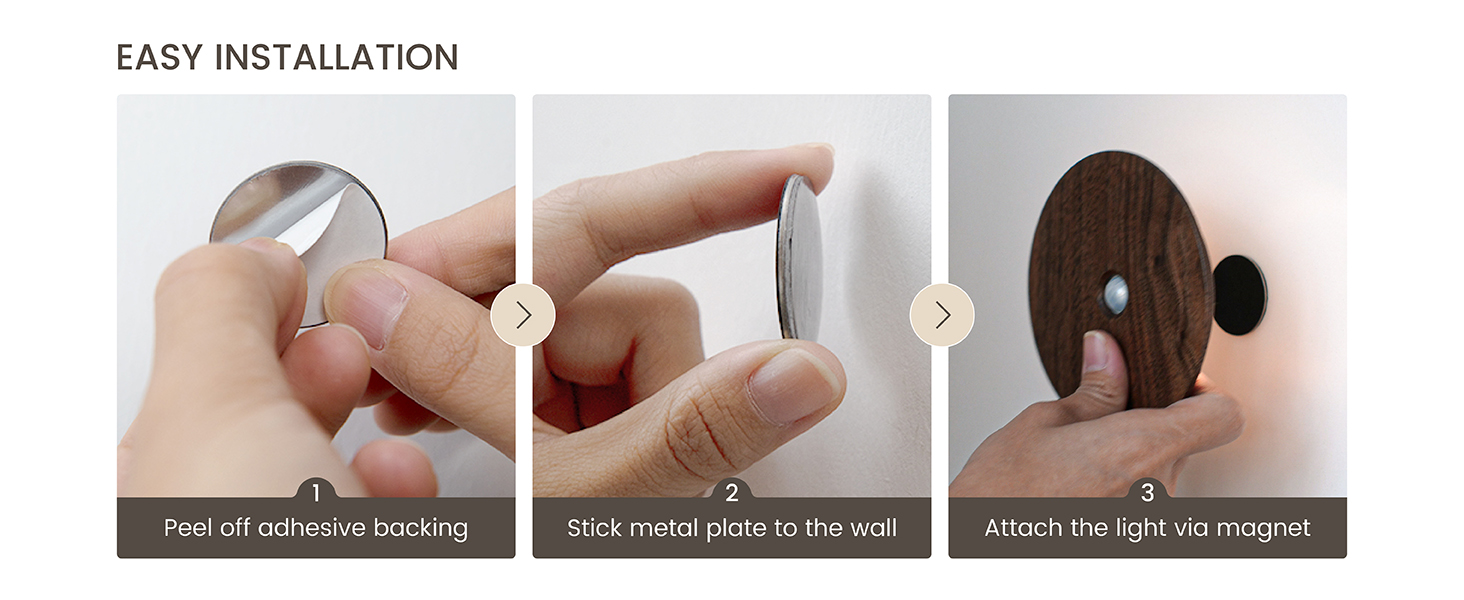 EASY INSTALLATION

1
Peel off adhesive backing

2
Stick metal plate to the wall

3
Attach the light via magnet