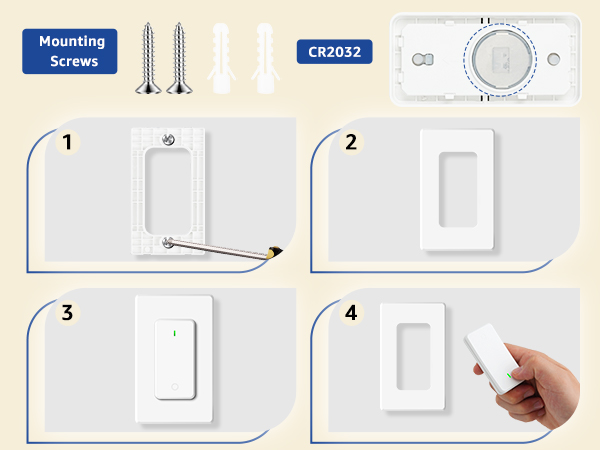 Mounting Screws

CR2032

1

2

3

4