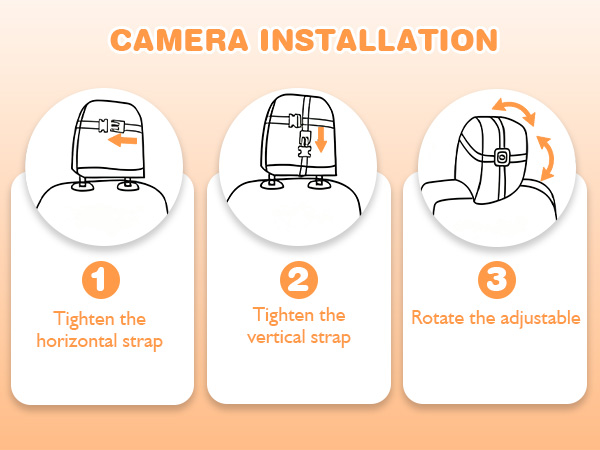 CAMERA INSTALLATION

1
Tighten the horizontal strap

2
Tighten the vertical strap

3
Rotate the adjustable