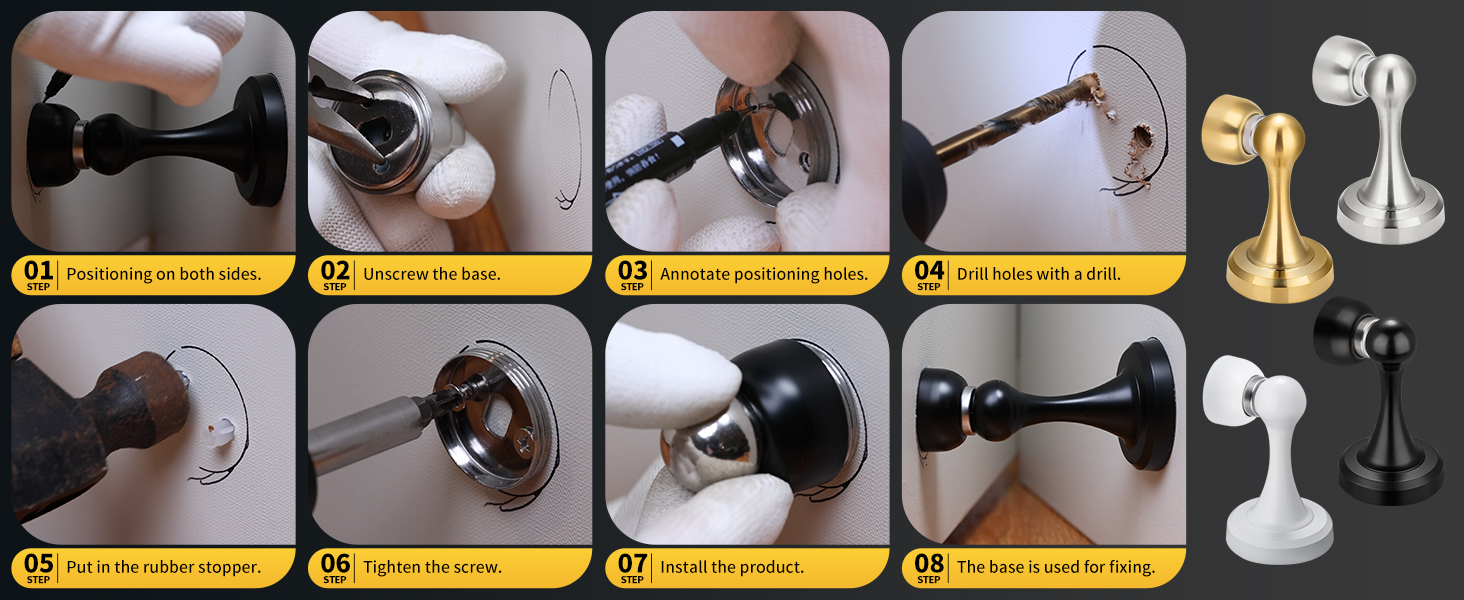 01 STEP Positioning on both sides.

02 STEP Unscrew the base.

03 STEP Annotate positioning holes.

04 STEP Drill holes with a drill.

05 STEP Put in the rubber stopper.

06 STEP Tighten the screw.

07 STEP Install the product.

08 STEP The base is used for fixing.