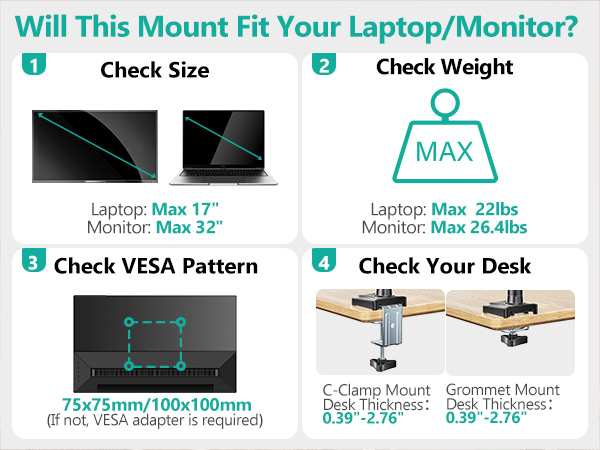 Will This Mount Fit Your Laptop/Monitor?

1 Check Size

Laptop: Max 17"
Monitor: Max 32"

2 Check Weight

MAX

Laptop: Max 22lbs
Monitor: Max 26.4lbs

3 Check VESA Pattern

75x75mm/100x100mm
(If not, VESA adapter is required)

4 Check Your Desk

C-Clamp Mount
Desk Thickness：
0.39"-2.76"

Grommet Mount
Desk Thickness：
0.39"-2.76"