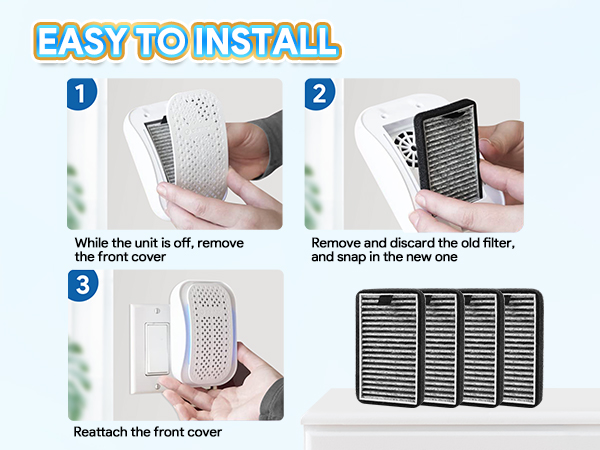 EASY TO INSTALL

1

While the unit is off, remove the front cover

2

Remove and discard the old filter, and snap in the new one

3

Reattach the front cover