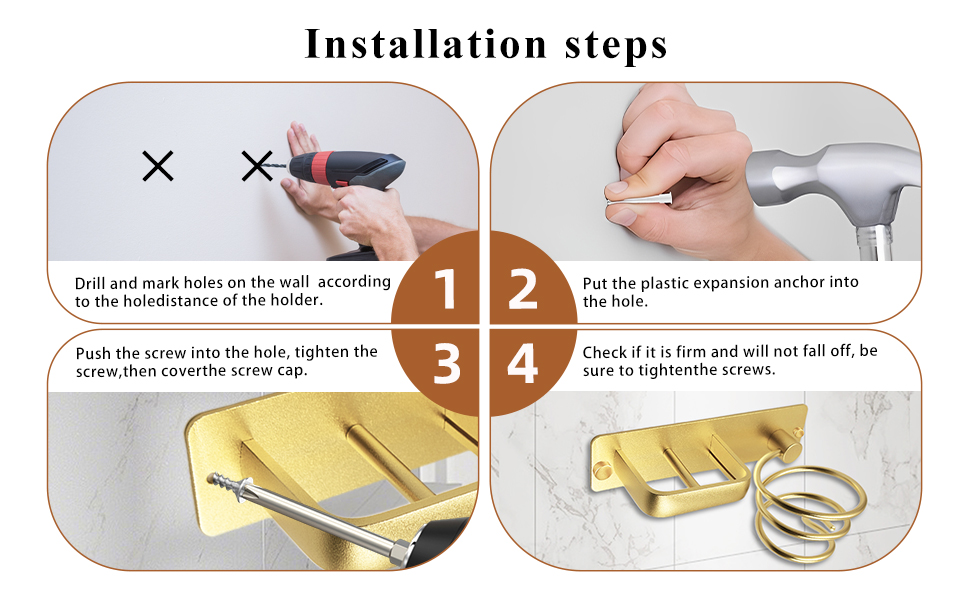 Installation steps

Drill and mark holes on the wall according to the holedistance of the holder.

1

2

Put the plastic expansion anchor into the hole.

Push the screw into the hole, tighten the screw,then coverthe screw cap.

3

4

Check if it is firm and will not fall off, be sure to tightenthe screws.