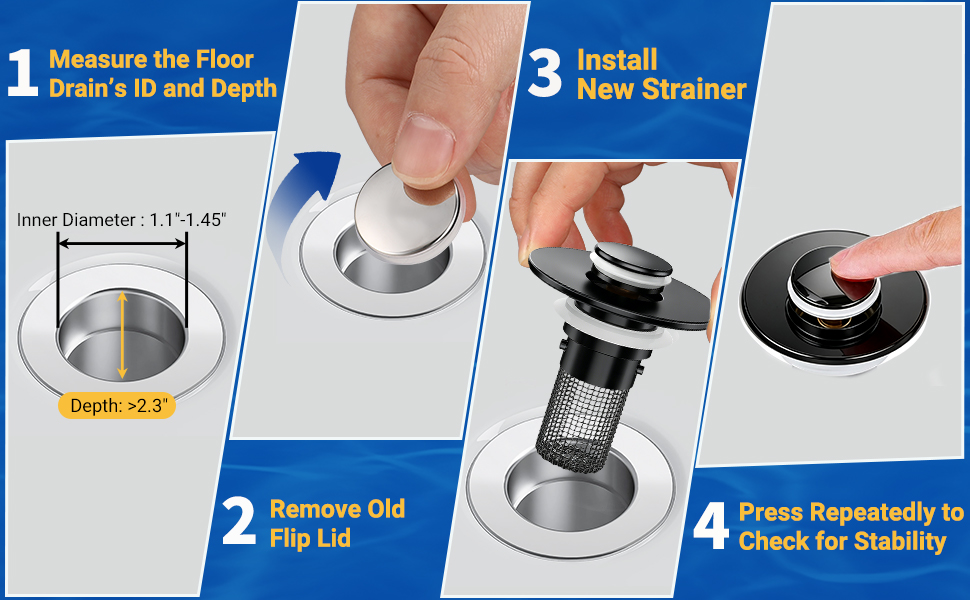 1 Measure the Floor Drain's ID and Depth

Inner Diameter : 1.1"-1.45"

Depth: >2.3"

2 Remove Old Flip Lid

3 Install New Strainer

4 Press Repeatedly to Check for Stability