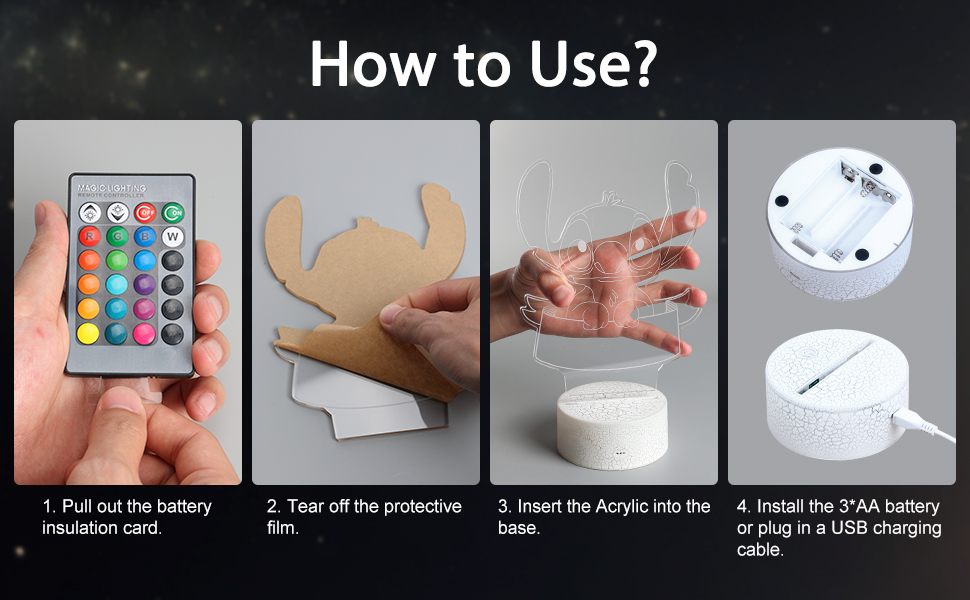 How to Use?

MAGIC LIGHTING
REMOTE CONTROLLER

OFF ON R G B W

1. Pull out the battery insulation card.

2. Tear off the protective film.

3. Insert the Acrylic into the base.

4. Install the 3*AA battery or plug in a USB charging cable.