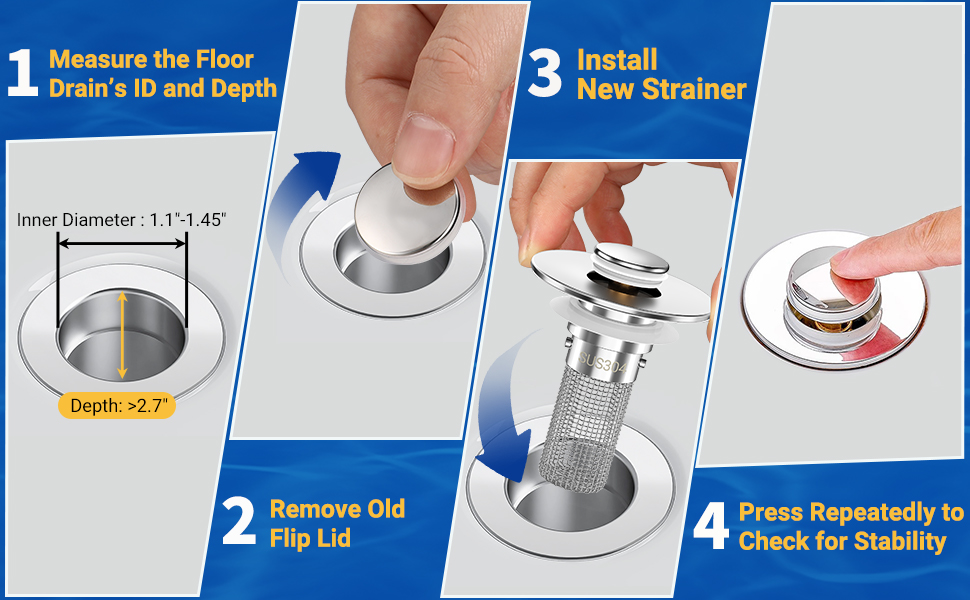 1 Measure the Floor Drain's ID and Depth

Inner Diameter : 1.1"-1.45"

Depth: >2.7"

2 Remove Old Flip Lid

3 Install New Strainer

SUS304

4 Press Repeatedly to Check for Stability