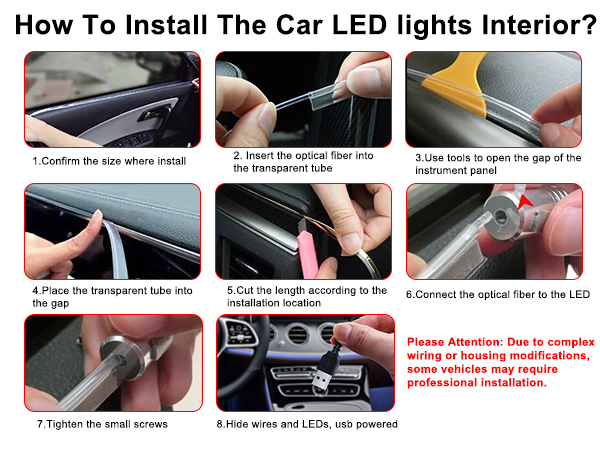 How To Install The Car LED lights Interior?

1.Confirm the size where install

2. Insert the optical fiber into the transparent tube

3.Use tools to open the gap of the instrument panel

4.Place the transparent tube into the gap

5.Cut the length according to the installation location

6.Connect the optical fiber to the LED

7.Tighten the small screws

8.Hide wires and LEDs, usb powered

Please Attention: Due to complex wiring or housing modifications, some vehicles may require professional installation.