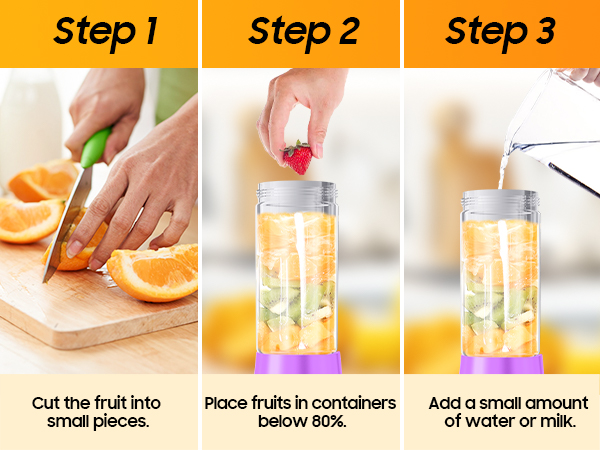 Step 1

Cut the fruit into small pieces.

Step 2

Place fruits in containers below 80%.

Step 3

Add a small amount of water or milk.