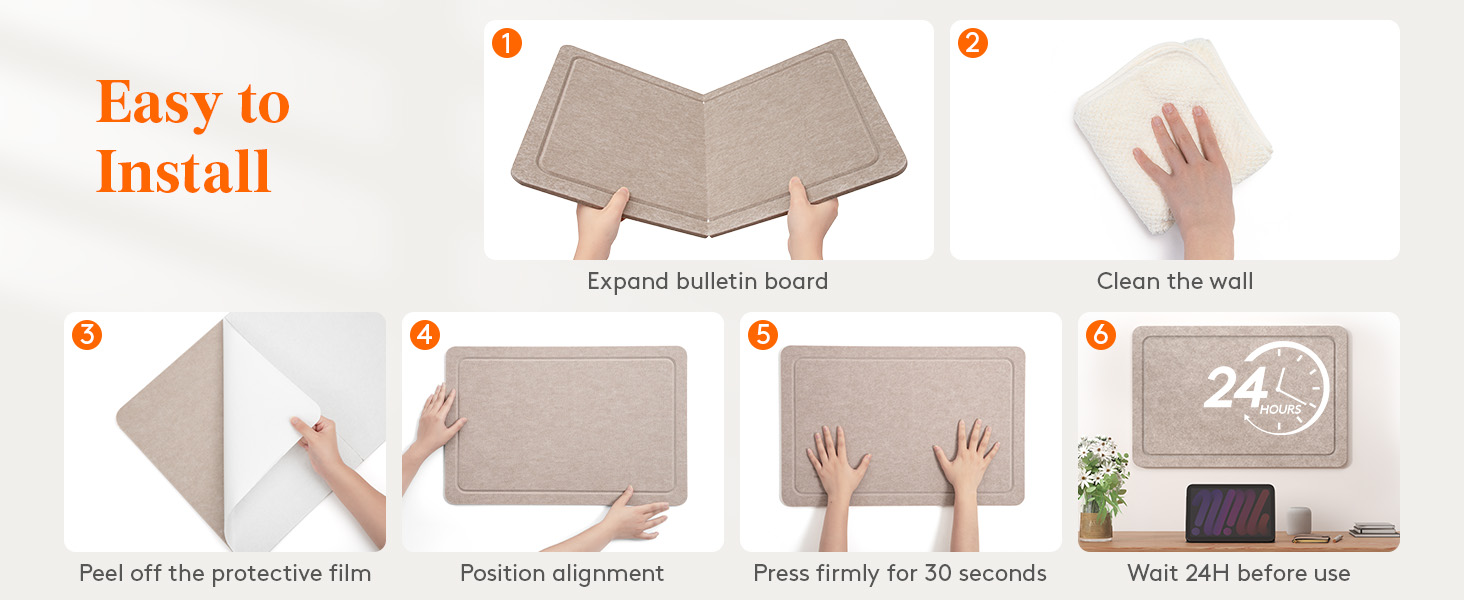 Easy to Install

1
Expand bulletin board

2
Clean the wall

3
Peel off the protective film

4
Position alignment

5
Press firmly for 30 seconds

6
24 HOURS
Wait 24H before use