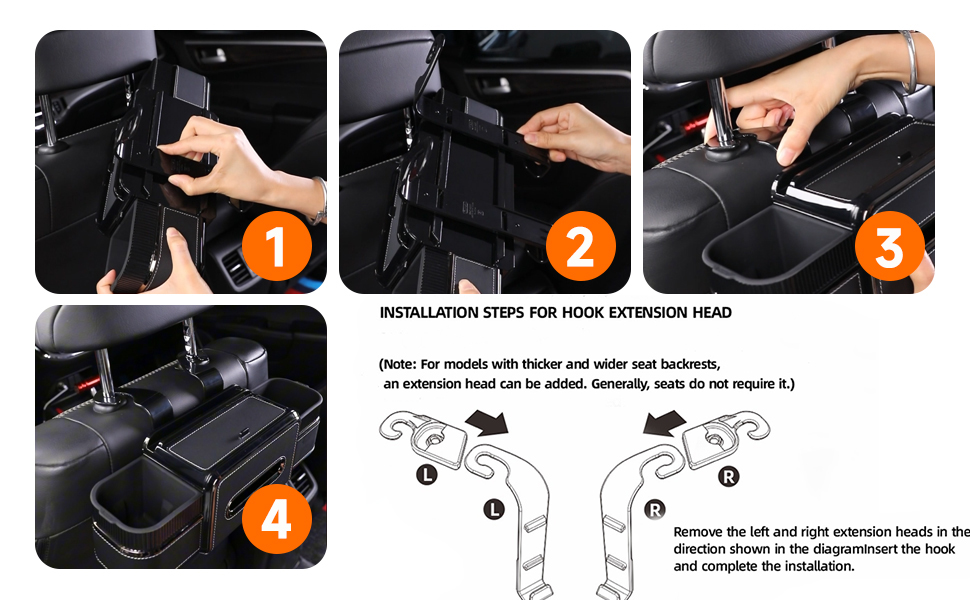 1

2

3

4

INSTALLATION STEPS FOR HOOK EXTENSION HEAD

(Note: For models with thicker and wider seat backrests, an extension head can be added. Generally, seats do not require it.)

L

L

R

R

Remove the left and right extension heads in the direction shown in the diagramInsert the hook and complete the installation.