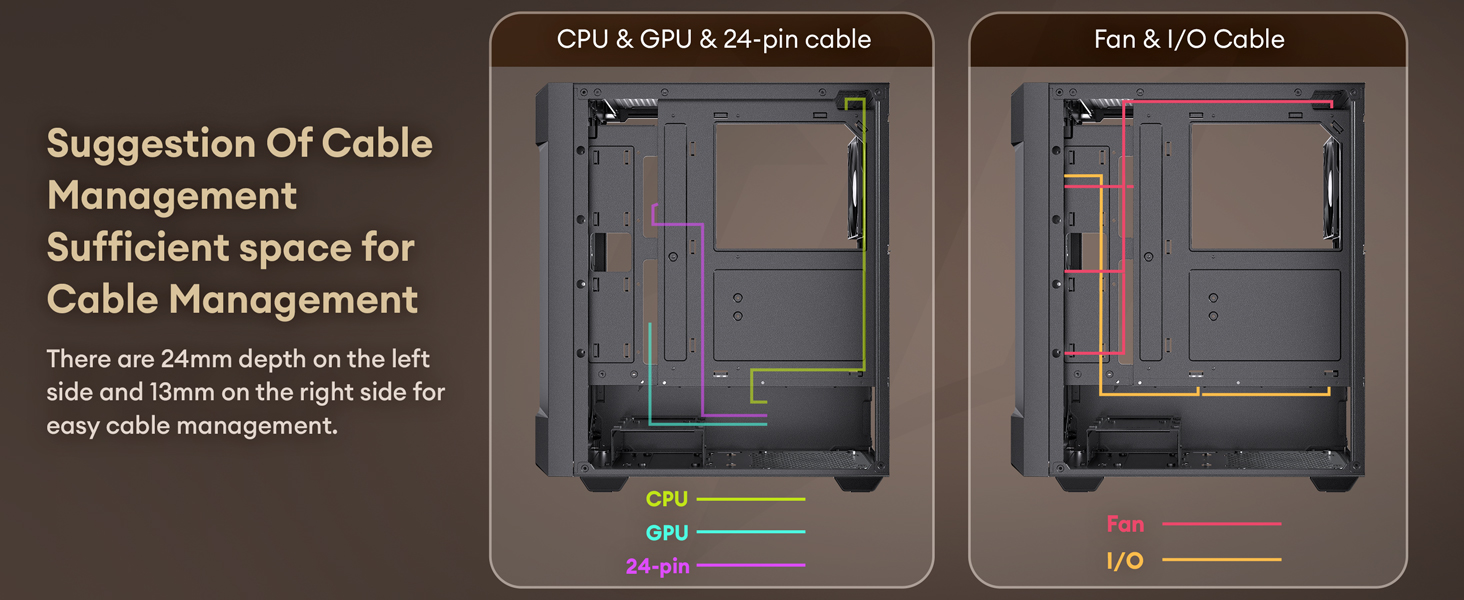 Suggestion Of Cable Management Sufficient space for Cable Management

There are 24mm depth on the left side and 13mm on the right side for easy cable management.

CPU & GPU & 24-pin cable

CPU
GPU
24-pin

Fan & I/O Cable

Fan
I/O