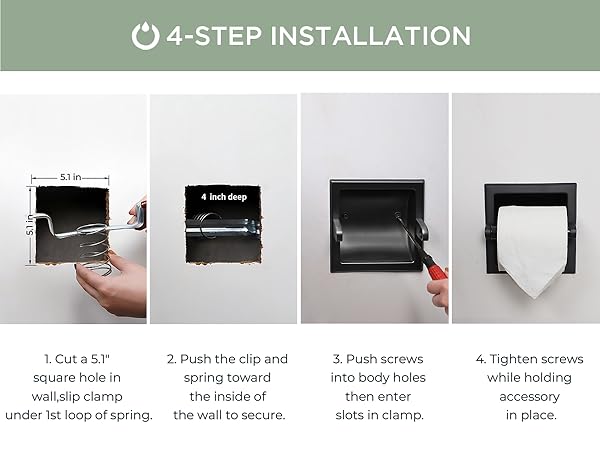 4-STEP INSTALLATION

5.1 in

5.1 in

4 inch deep

1. Cut a 5.1" square hole in wall,slip clamp under 1st loop of spring.

2. Push the clip and spring toward the inside of the wall to secure.

3. Push screws into body holes then enter slots in clamp.

4. Tighten screws while holding accessory in place.